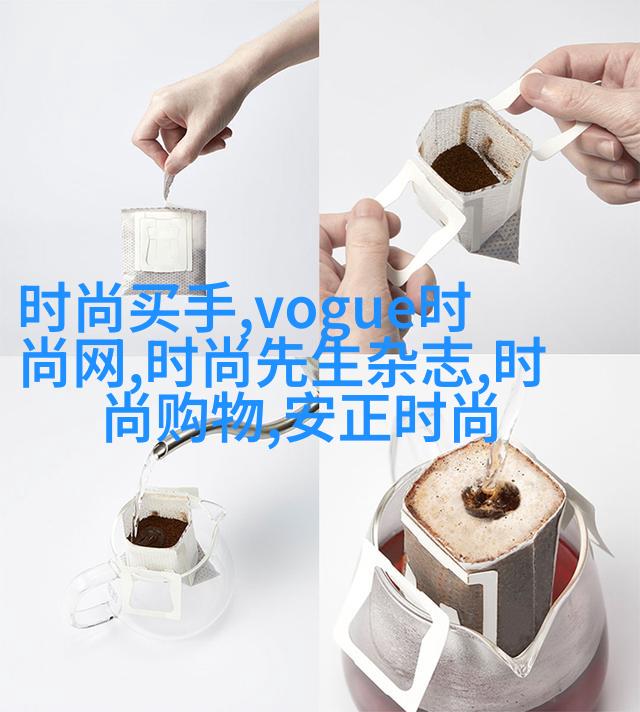 时尚买手,vogue时尚网,时尚先生杂志,时尚购物,安正时尚