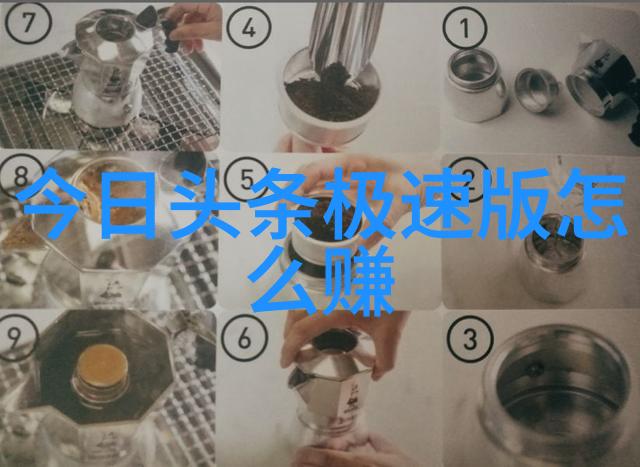 7
4
1
8
5
2
今日头条极速版怎么赚
9
6
3